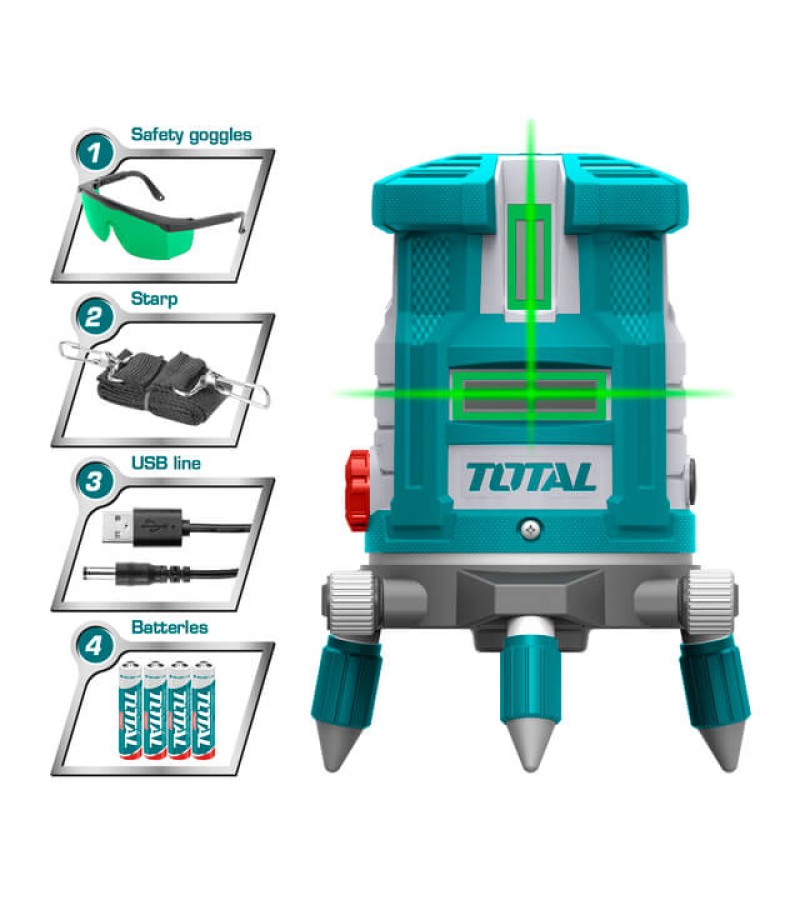 1
Safety goggles

2
Starp

3
USB line

4
Batteries

TOTAL TOTAL TOTAL TOTAL

TOTAL